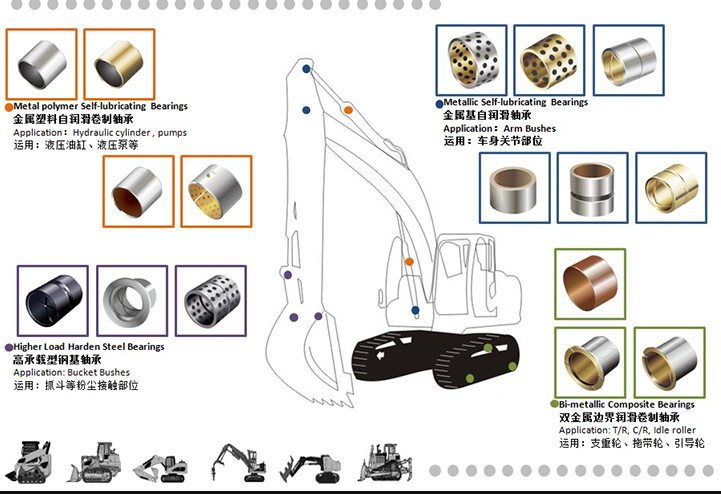 Metal polymer Self-lubricating Bearings
金属塑料自润滑卷制轴承
Application： Hydraulic cylinder , pumps
运用：液压油缸、液压泵等

Metallic Self-lubricating Bearings
金属基自润滑轴承
Application： Arm Bushes
运用：车身关节部位

Higher Load Harden Steel Bearings
高承载型钢基轴承
Application: Bucket Bushes
运用：抓斗等粉尘接触部位

Bi-metallic Composite Bearings
双金属边界润滑卷制轴承
Application: T/R, C/R, Idle roller
运用：支重轮、拖带轮、引导轮